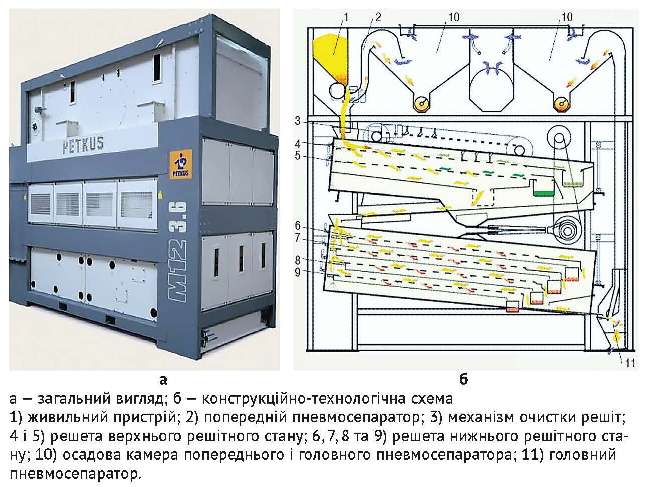 PETKUS

PETKUS

M12 3.6

1
2
10
10
3
4
5
6
7
8
9
11

а

б

а – загальний вигляд; б – конструкційно-технологічна схема
1) живильний пристрій; 2) попередній пневмосепаратор; 3) механізм очистки решіт; 4 і 5) решета верхнього решітного стану; 6, 7, 8 та 9) решета нижнього решітного стану; 10) осадова камера попереднього і головного пневмосепаратора; 11) головний пневмосепаратор.