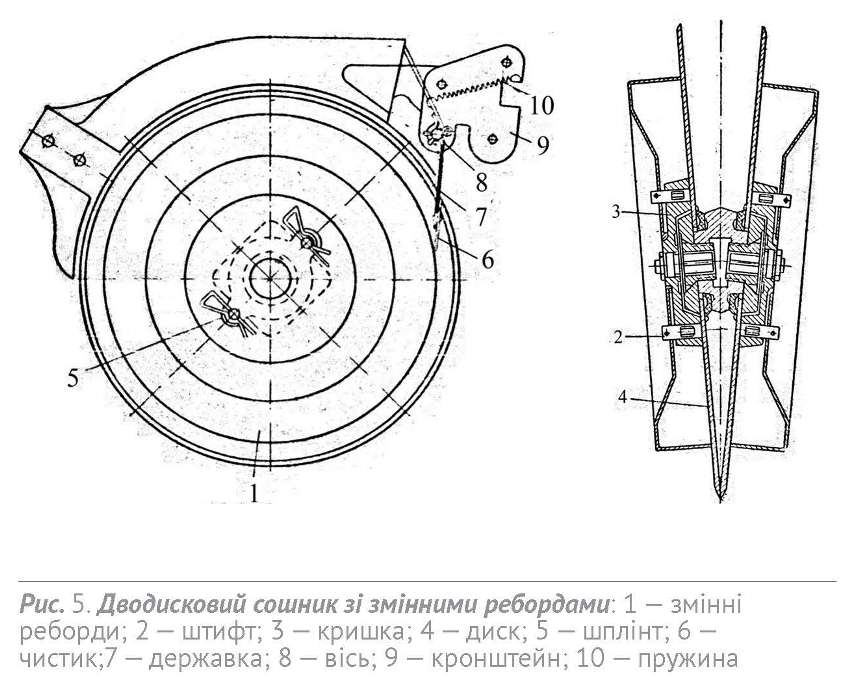 10
9
8
7
6
5
1
3
2
4

Рис. 5. Дводисковий сошник зі змінними ребордами: 1 — змінні реборди; 2 — штифт; 3 — кришка; 4 — диск; 5 — шплінт; 6 — чистик;7 — державка; 8 — вісь; 9 — кронштейн; 10 — пружина